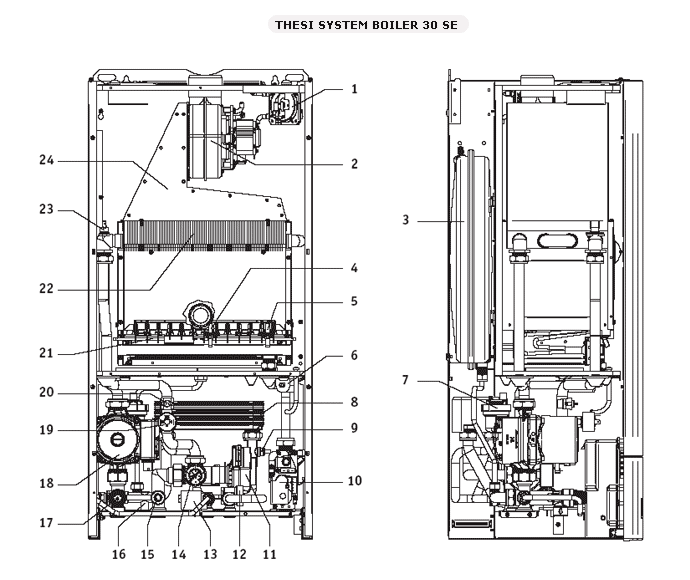 THESI SYSTEM BOILER 30 SE

1
2
24
23
22
4
5
21
6
20
8
19
9
18
10
17
16
15
14
13
12
11
3
7